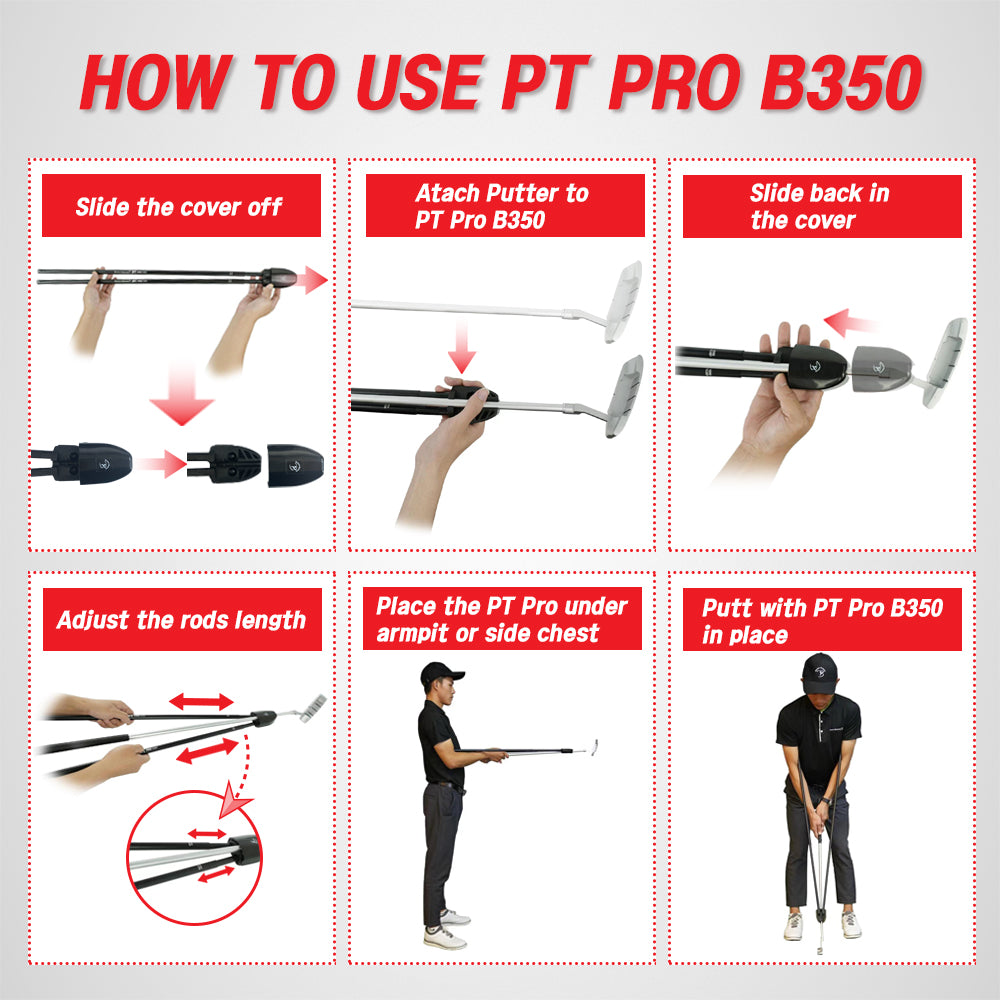 HOW TO USE PT PRO B350

Slide the cover off

Atach Putter to PT Pro B350

Slide back in the cover

Adjust the rods length

Place the PT Pro under armpit or side chest

Putt with PT Pro B350 in place