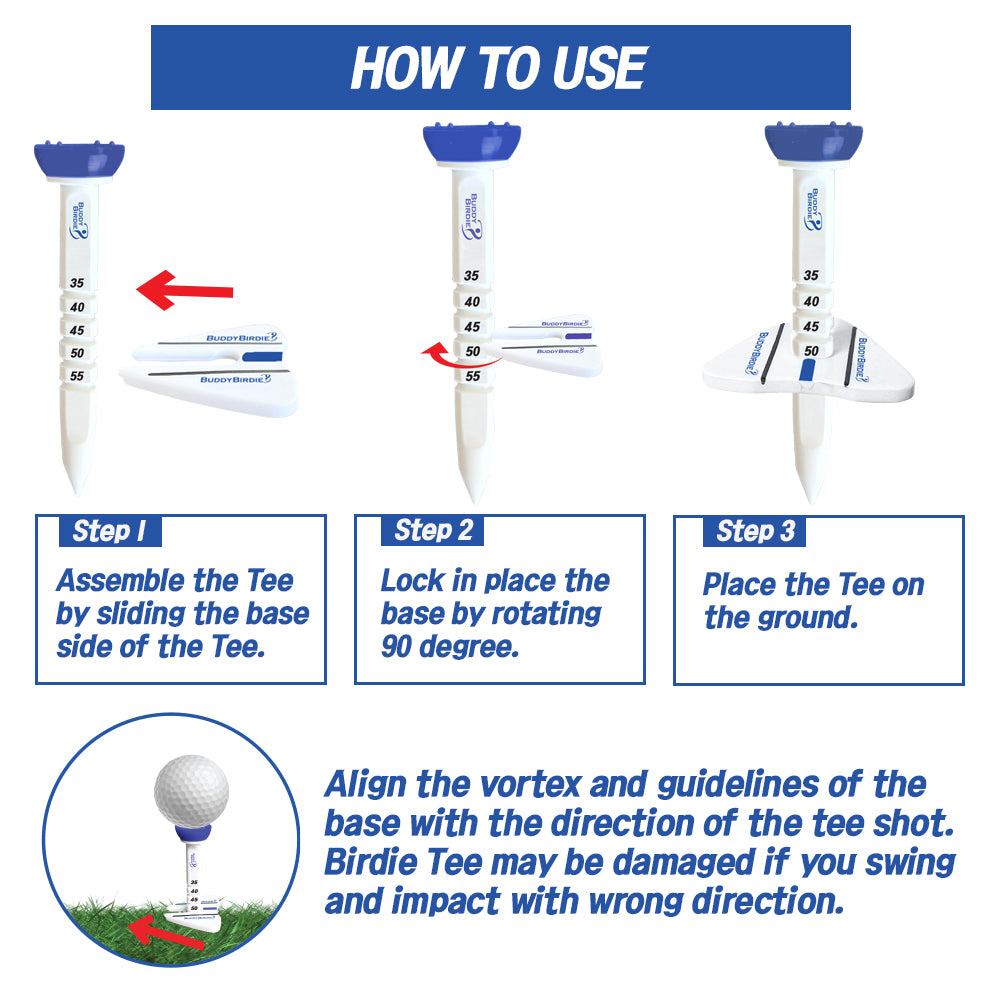 HOW TO USE

BUDDY BIRDIE

35
40
45
50
55

BUDDYBIRDIE
BUDDYBIRDIE

BUDDY BIRDIE

35
40
45
50
55

BUDDYBIRDIE
BUDDYBIRDIE

BUDDY BIRDIE

35
40
45
50

BUDDYBIRDIE
BUDDYBIRDIE

Step 1
Assemble the Tee by sliding the base side of the Tee.

Step 2
Lock in place the base by rotating 90 degree.

Step 3
Place the Tee on the ground.

35
40
45
50

Align the vortex and guidelines of the base with the direction of the tee shot. Birdie Tee may be damaged if you swing and impact with wrong direction.