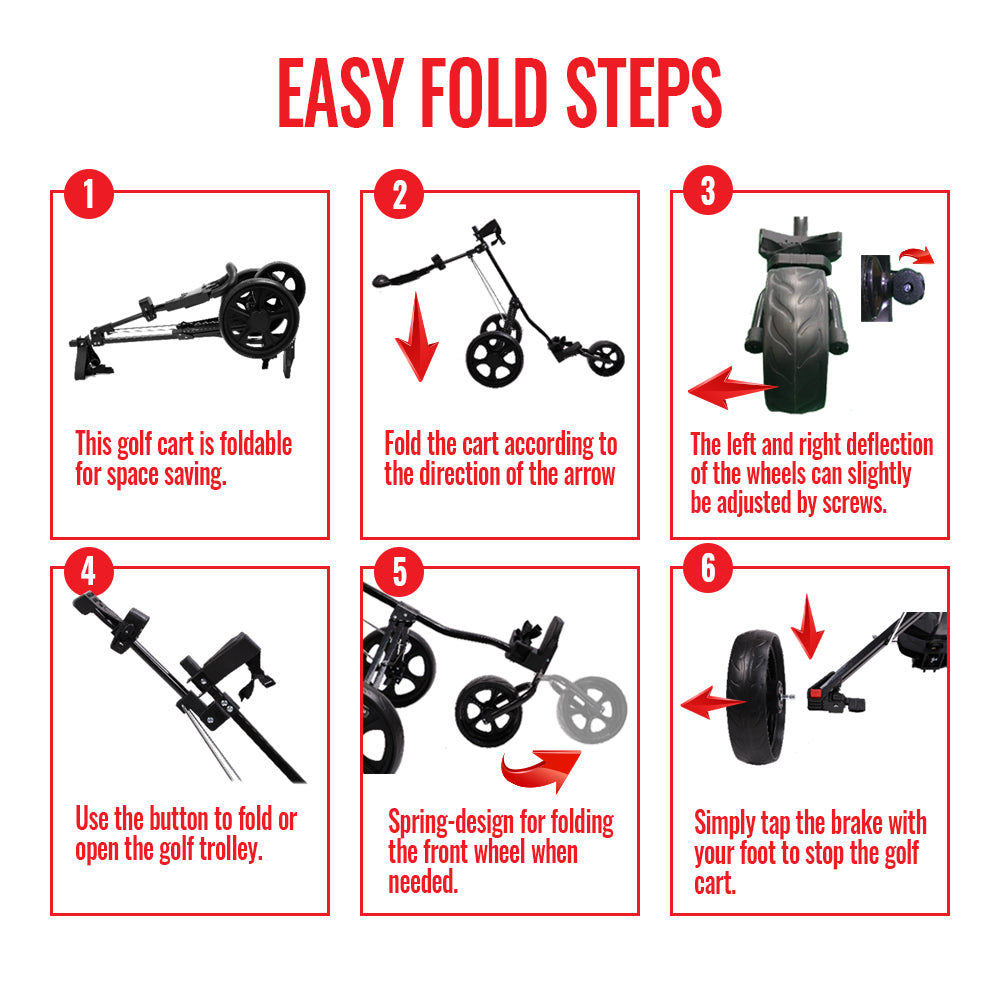 EASY FOLD STEPS

1

This golf cart is foldable for space saving.

2

Fold the cart according to the direction of the arrow

3

The left and right deflection of the wheels can slightly be adjusted by screws.

4

Use the button to fold or open the golf trolley.

5

Spring-design for folding the front wheel when needed.

6

Simply tap the brake with your foot to stop the golf cart.