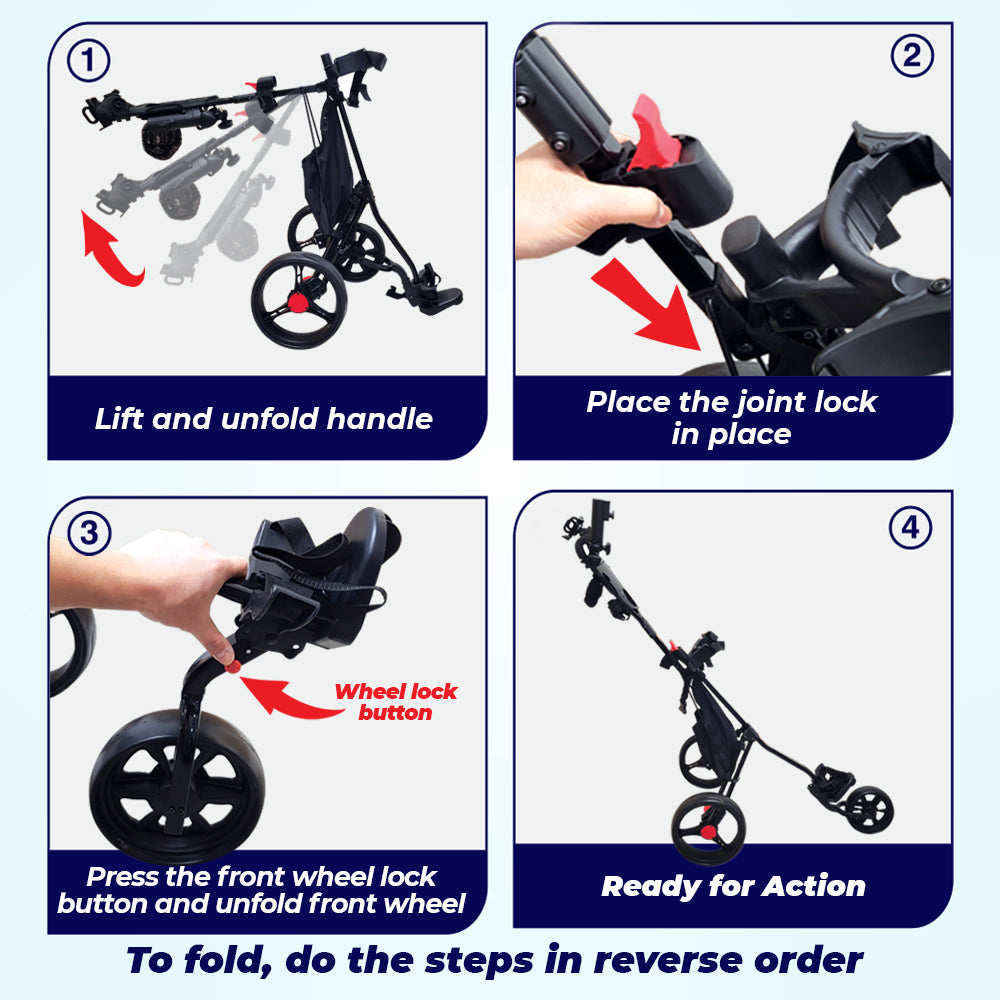 1

Lift and unfold handle

2

Place the joint lock in place

3

Wheel lock button

Press the front wheel lock button and unfold front wheel

4

Ready for Action

To fold, do the steps in reverse order