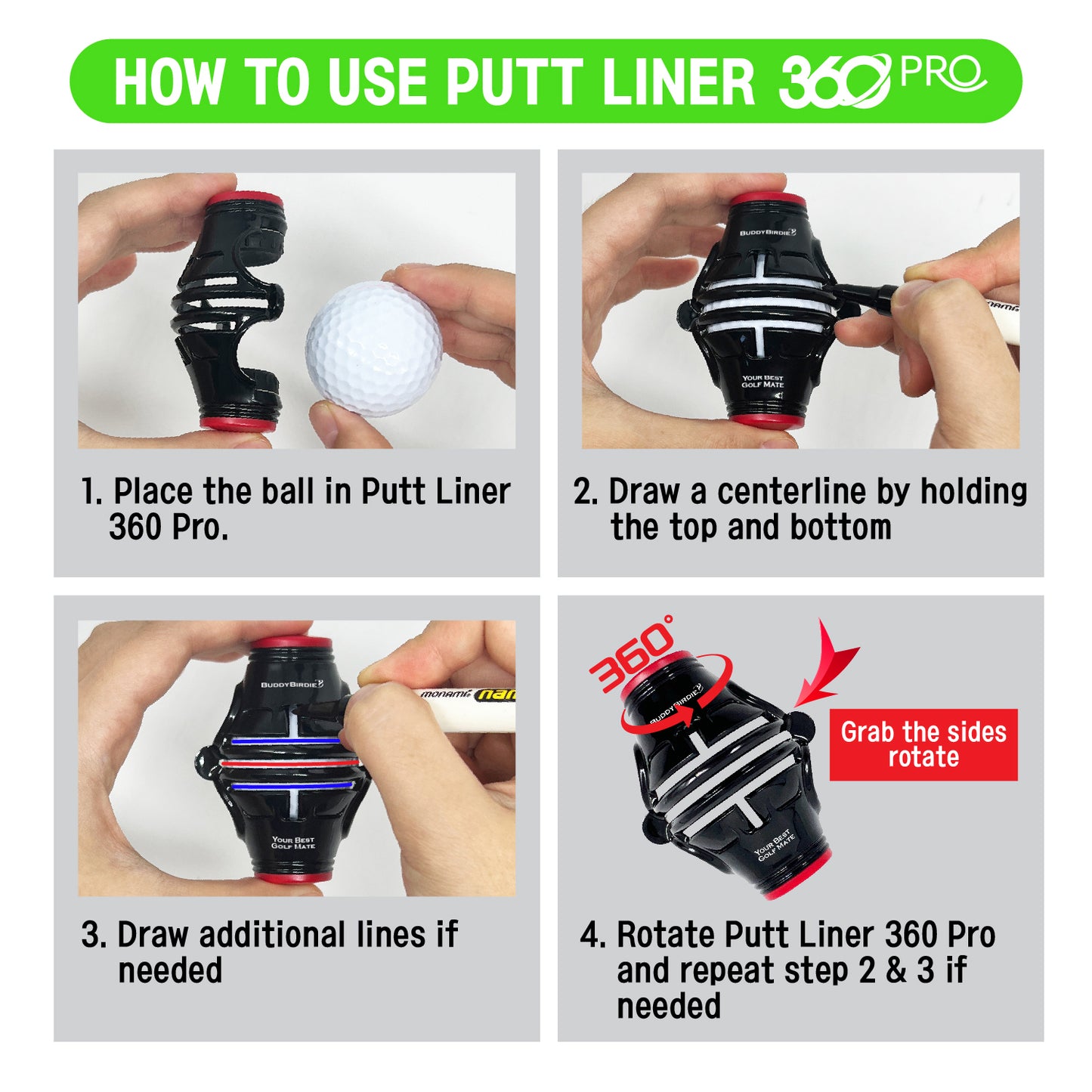 HOW TO USE PUTT LINER 360 PRO

1. Place the ball in Putt Liner 360 Pro.

BUDDYBIRDIE
YOUR BEST GOLF MATE

2. Draw a centerline by holding the top and bottom

BUDDYBIRDIE
monami
YOUR BEST GOLF MATE

3. Draw additional lines if needed

360°
BUDDYBIRDIE
YOUR BEST GOLF MATE
Grab the sides rotate

4. Rotate Putt Liner 360 Pro and repeat step 2 & 3 if needed