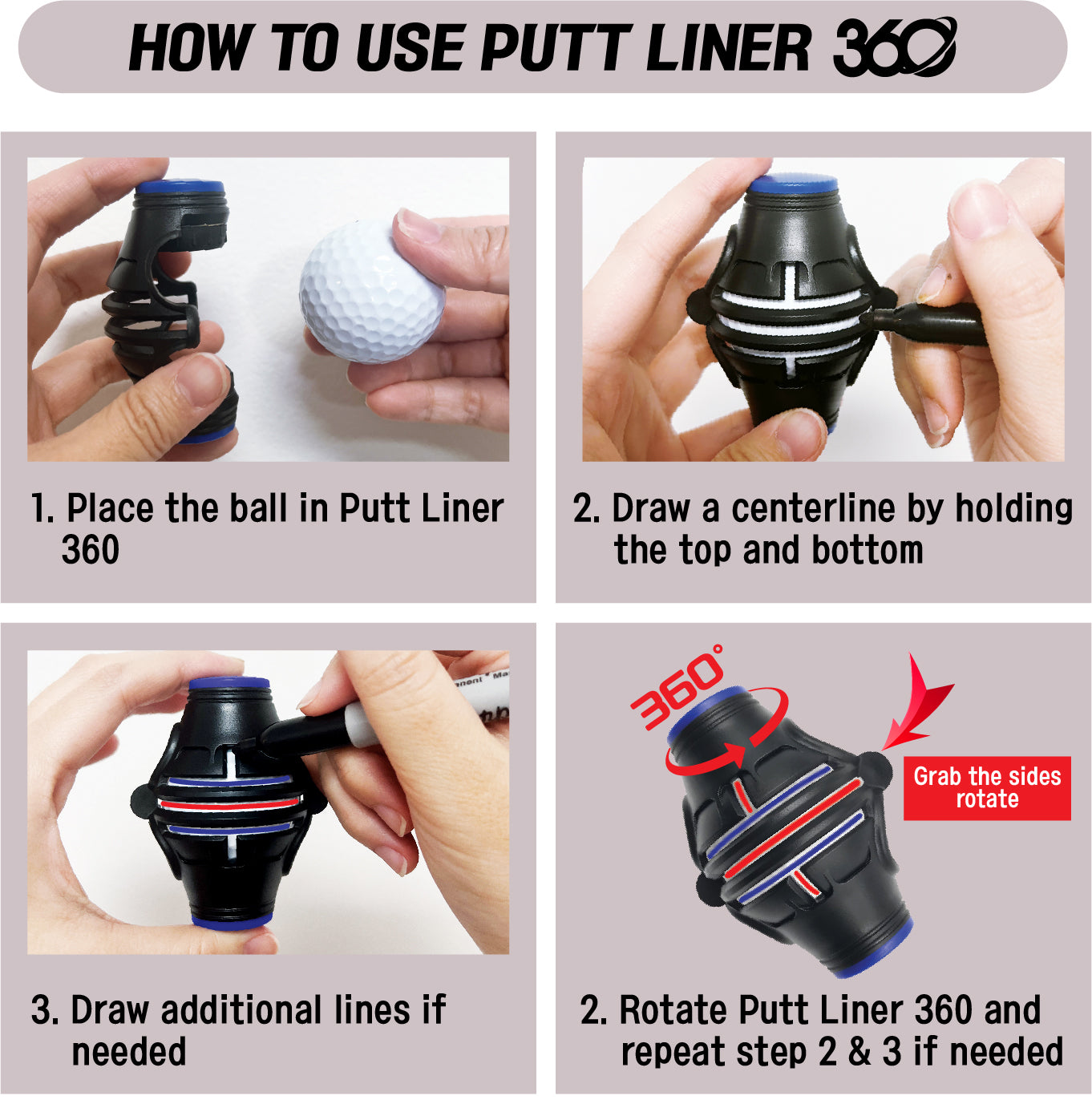 HOW TO USE PUTT LINER 360

1. Place the ball in Putt Liner 360

2. Draw a centerline by holding the top and bottom

3. Draw additional lines if needed

360°

Grab the sides rotate

2. Rotate Putt Liner 360 and repeat step 2 & 3 if needed